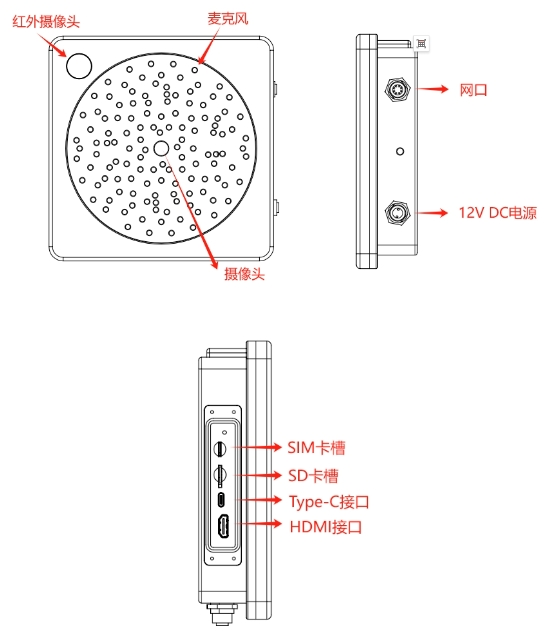 红外摄像头
麦克风
摄像头
网口
12V DC电源
SIM卡槽
SD卡槽
Type-C接口
HDMI接口